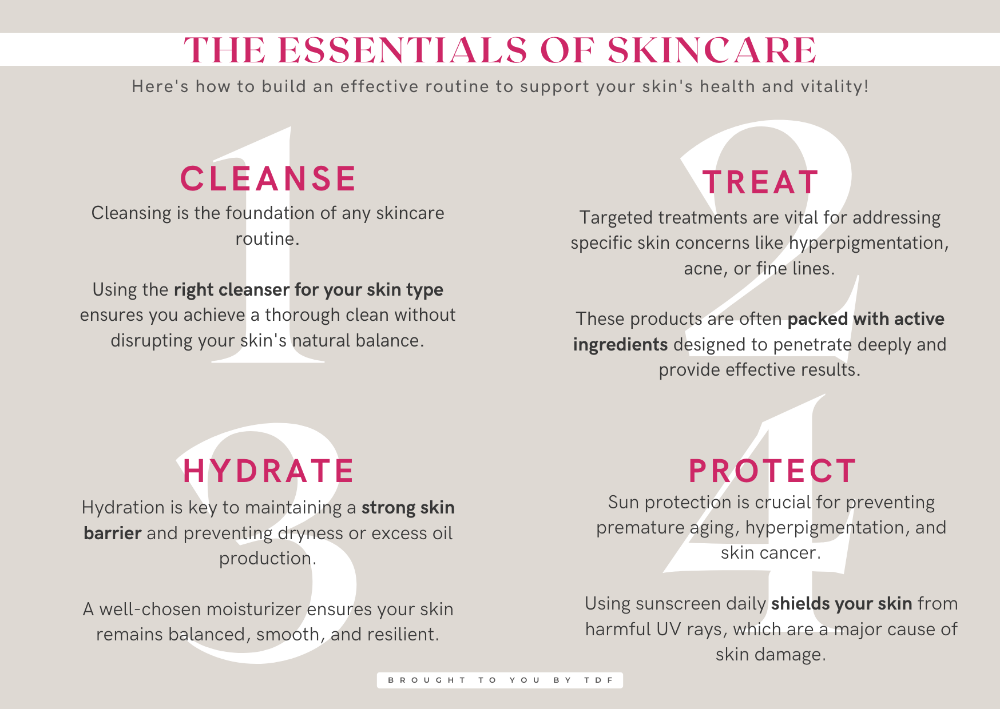 THE ESSENTIALS OF SKINCARE

Here's how to build an effective routine to support your skin's health and vitality!

1

CLEANSE

Cleansing is the foundation of any skincare routine.

Using the right cleanser for your skin type ensures you achieve a thorough clean without disrupting your skin's natural balance.

2

TREAT

Targeted treatments are vital for addressing specific skin concerns like hyperpigmentation, acne, or fine lines.

These products are often packed with active ingredients designed to penetrate deeply and provide effective results.

3

HYDRATE

Hydration is key to maintaining a strong skin barrier and preventing dryness or excess oil production.

A well-chosen moisturizer ensures your skin remains balanced, smooth, and resilient.

4

PROTECT

Sun protection is crucial for preventing premature aging, hyperpigmentation, and skin cancer.

Using sunscreen daily shields your skin from harmful UV rays, which are a major cause of skin damage.

BROUGHT TO YOU BY TDF